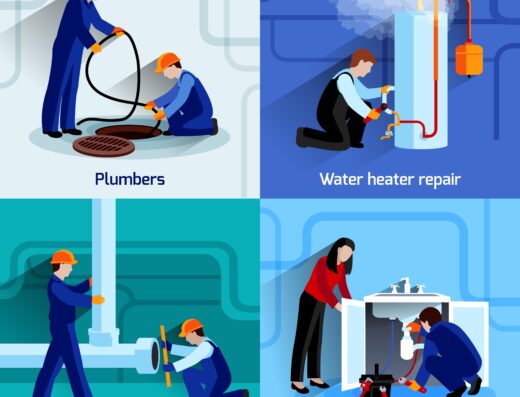 Plumbers

Water heater repair